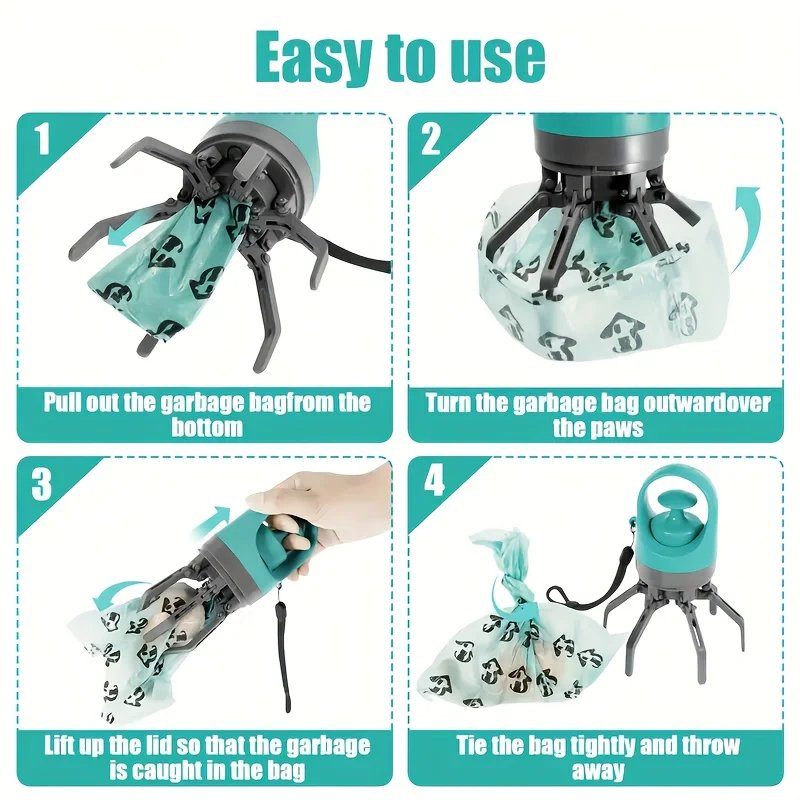 Easy to use

1

Pull out the garbage bagfrom the bottom

2

Turn the garbage bag outwardover the paws

3

Lift up the lid so that the garbage is caught in the bag

4

Tie the bag tightly and throw away